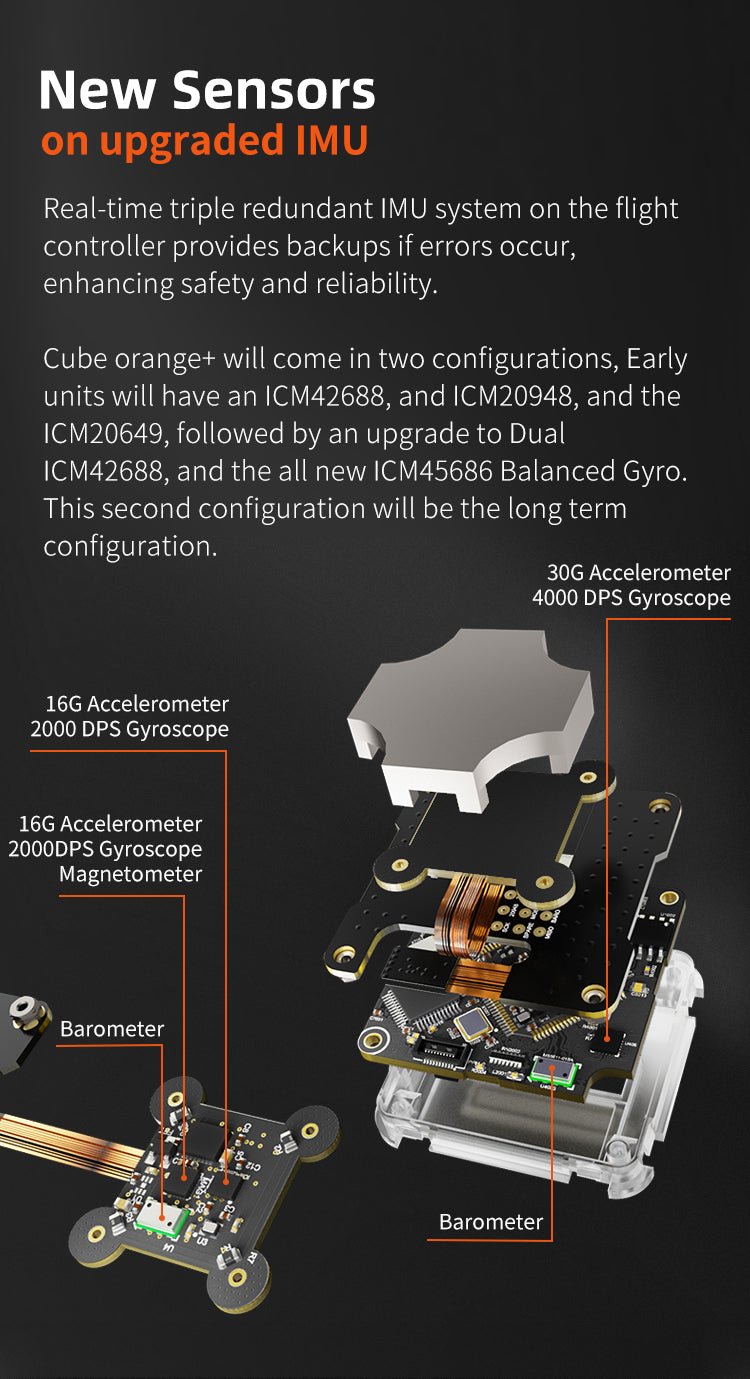 New Sensors
on upgraded IMU

Real-time triple redundant IMU system on the flight controller provides backups if errors occur, enhancing safety and reliability.

Cube orange+ will come in two configurations, Early units will have an ICM42688, and ICM20948, and the ICM20649, followed by an upgrade to Dual ICM42688, and the all new ICM45686 Balanced Gyro. This second configuration will be the long term configuration.

30G Accelerometer
4000 DPS Gyroscope

16G Accelerometer
2000 DPS Gyroscope

16G Accelerometer
2000DPS Gyroscope
Magnetometer

Barometer

Barometer